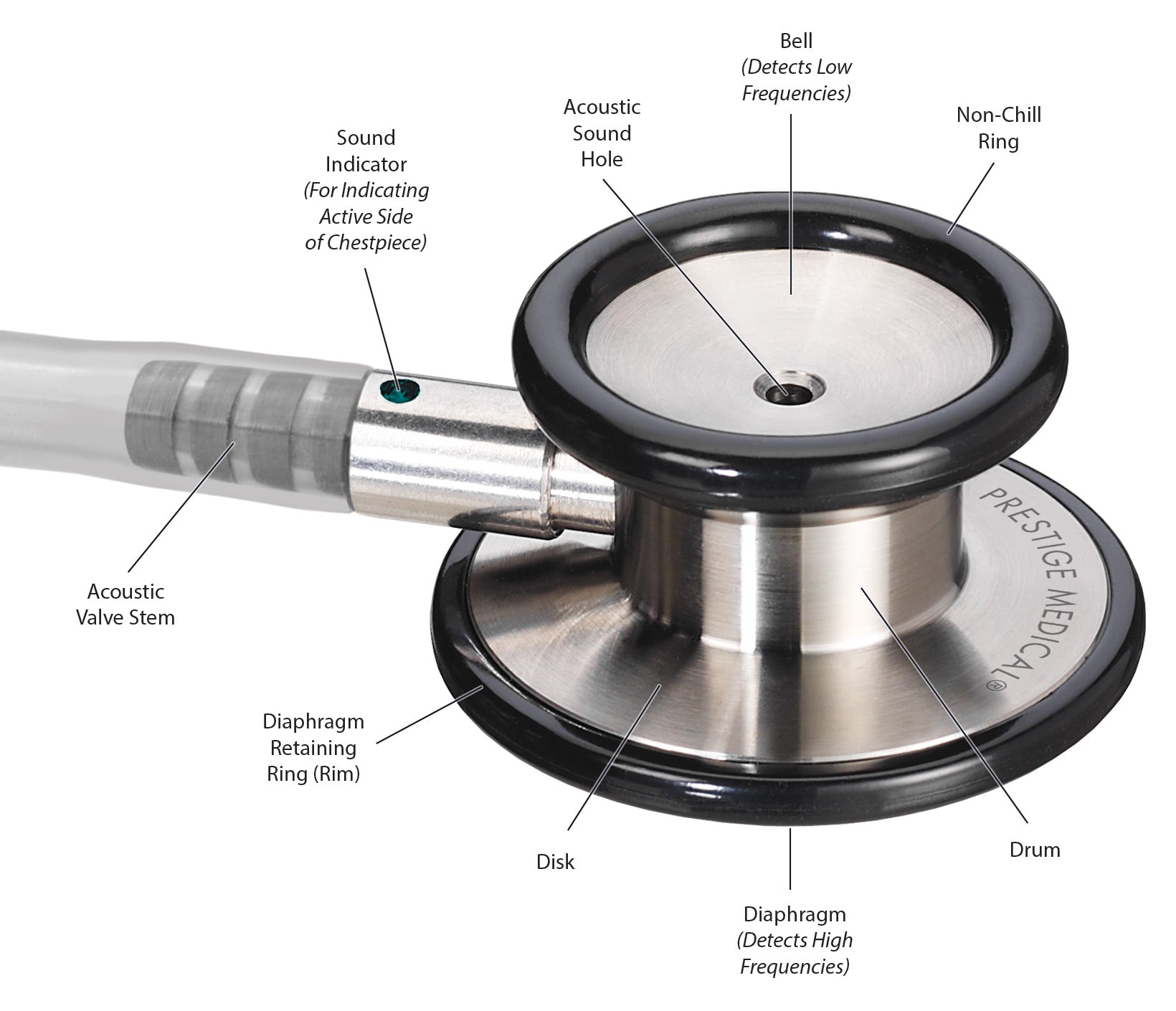 Bell
(Detects Low Frequencies)

Acoustic Sound Hole

Non-Chill Ring

Sound Indicator
(For Indicating Active Side of Chestpiece)

PRESTIGE MEDICAL®

Acoustic Valve Stem

Diaphragm Retaining Ring (Rim)

Disk

Drum

Diaphragm
(Detects High Frequencies)